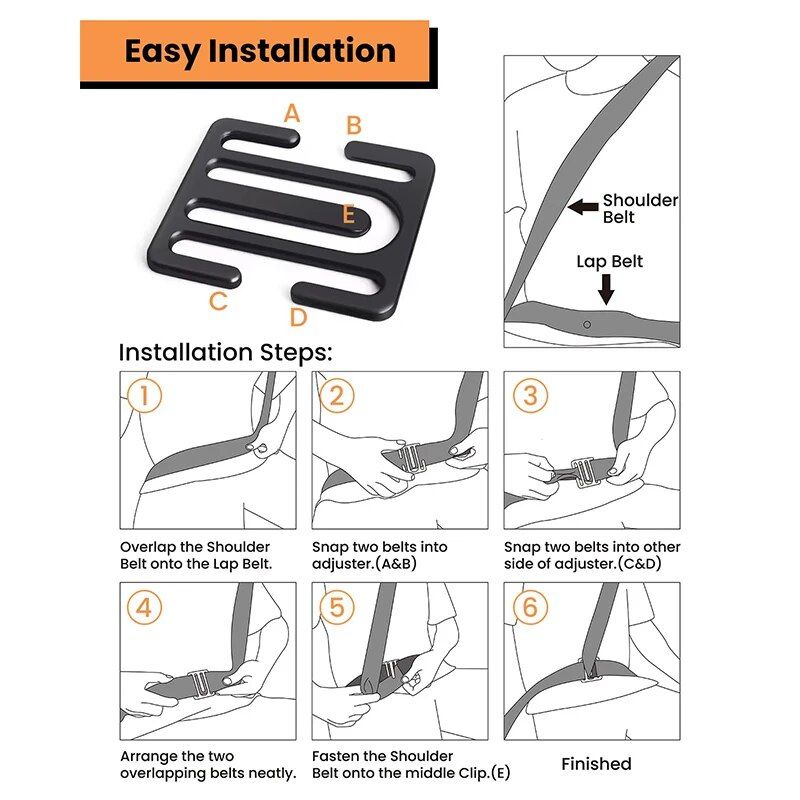 Easy Installation

A
B
E
C
D

Shoulder Belt

Lap Belt

Installation Steps:

1
Overlap the Shoulder Belt onto the Lap Belt.

2
Snap two belts into adjuster.(A&B)

3
Snap two belts into other side of adjuster.(C&D)

4
Arrange the two overlapping belts neatly.

5
Fasten the Shoulder Belt onto the middle Clip.(E)

6
Finished