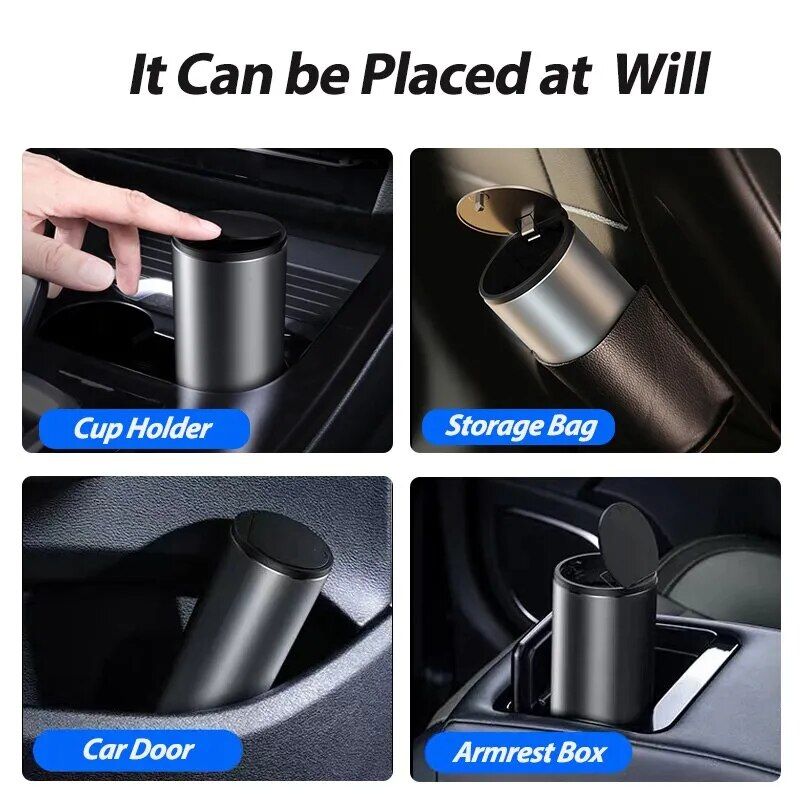 It Can be Placed at Will

Cup Holder

Storage Bag

Car Door

Armrest Box